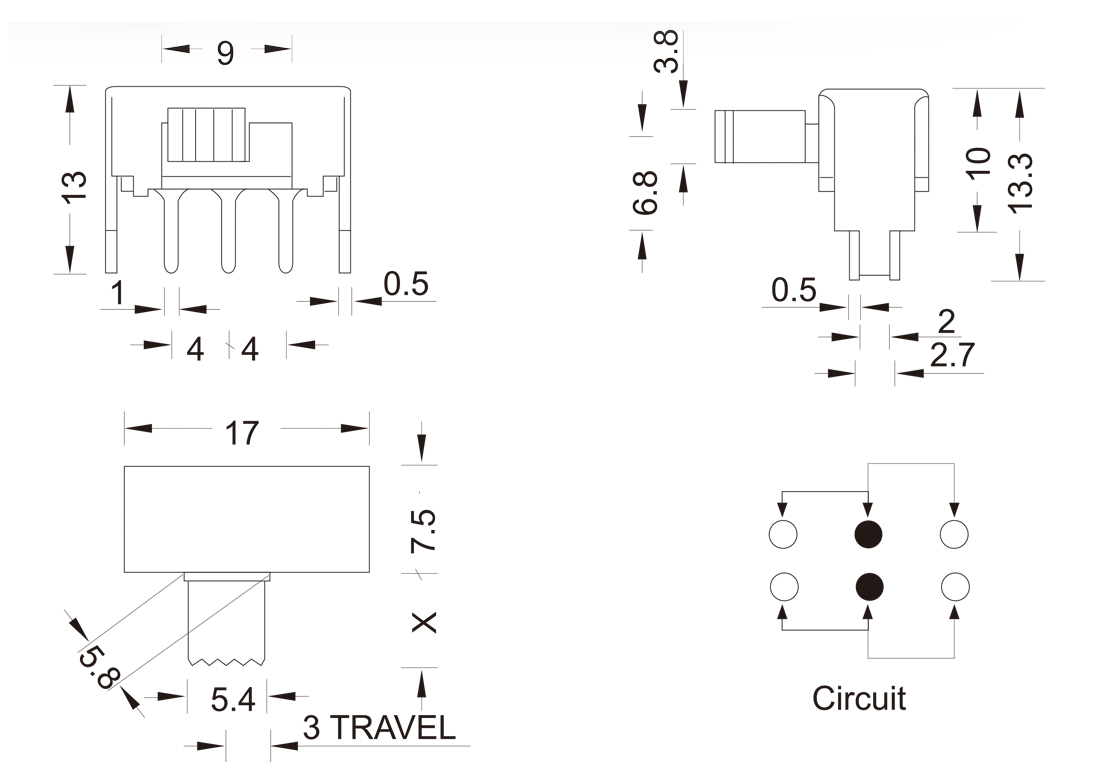 9
13
1
0.5
4
4
3.8
6.8
10
13.3
0.5
2
2.7
17
7.5
X
5.8
5.4
3 TRAVEL
Circuit